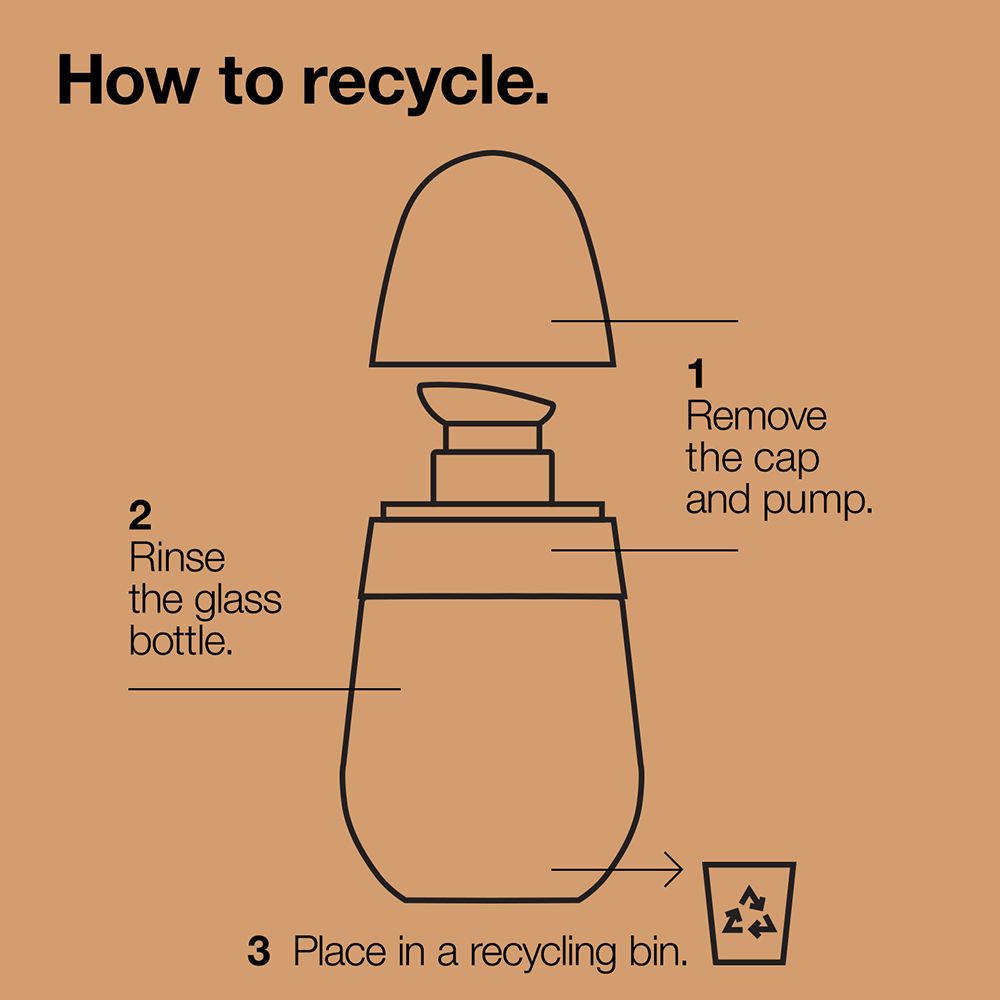 How to recycle.

1
Remove the cap and pump.

2
Rinse the glass bottle.

3 Place in a recycling bin.