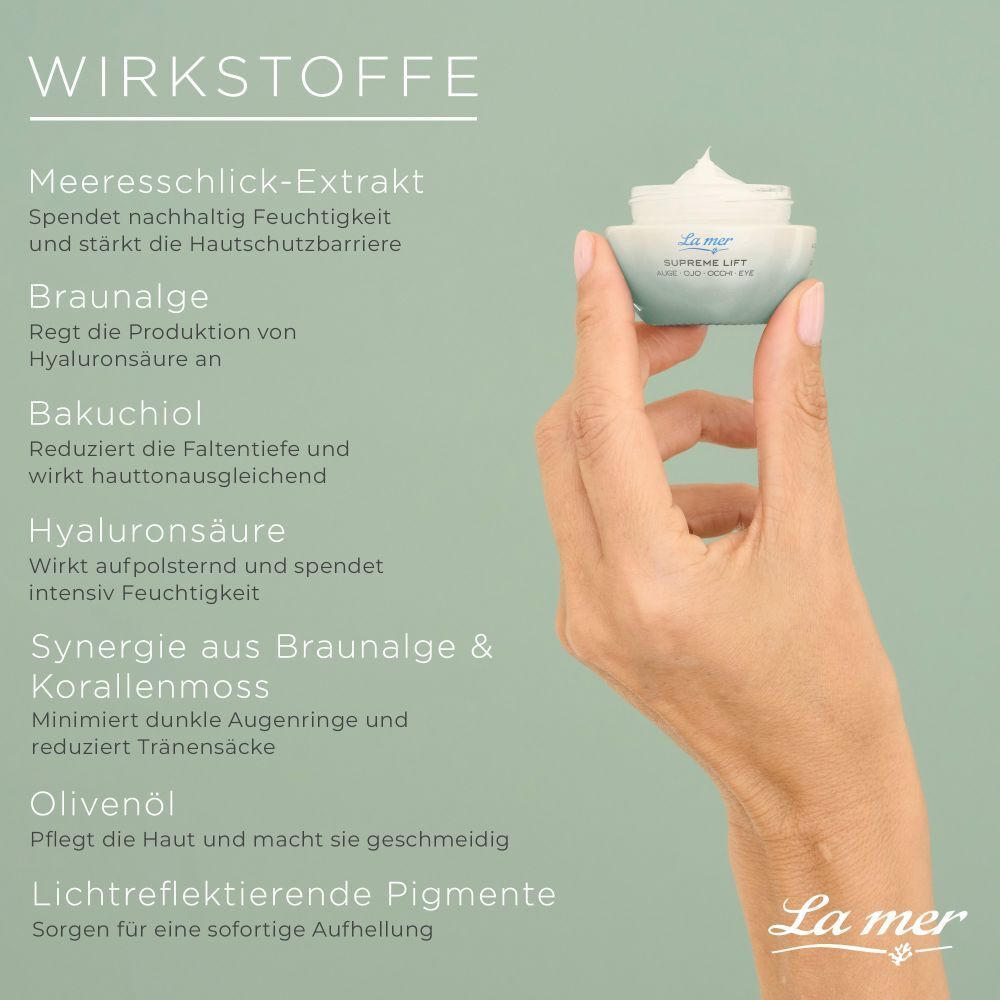 WIRKSTOFFE

Meeresschlick-Extrakt
Spendet nachhaltig Feuchtigkeit und stärkt die Hautschutzbarriere

Braunalge
Regt die Produktion von Hyaluronsäure an

Bakuchiol
Reduziert die Faltentiefe und wirkt hauttonausgleichend

Hyaluronsäure
Wirkt aufpolsternd und spendet intensiv Feuchtigkeit

Synergie aus Braunalge & Korallenmoss
Minimiert dunkle Augenringe und reduziert Tränensäcke

Olivenöl
Pflegt die Haut und macht sie geschmeidig

Lichtreflektierende Pigmente
Sorgen für eine sofortige Aufhellung

La mer
SUPREME LIFT
AUGE · OJO · OCCHI · EYE

La mer