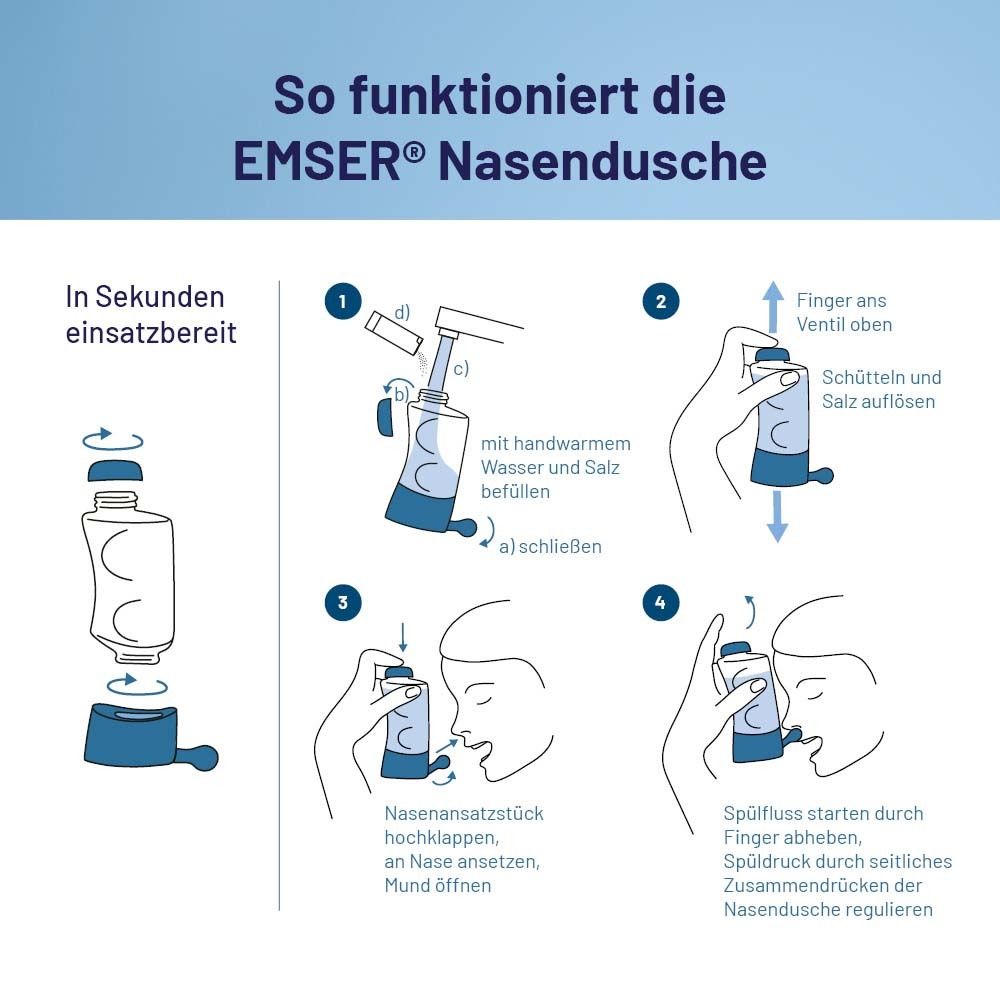 So funktioniert die EMSER® Nasendusche

In Sekunden einsatzbereit

1

d)

c)

b)

mit handwarmem Wasser und Salz befüllen

a) schließen

2

Finger ans Ventil oben

Schütteln und Salz auflösen

3

Nasenansatzstück hochklappen, an Nase ansetzen, Mund öffnen

4

Spülfluss starten durch Finger abheben, Spüldruck durch seitliches Zusammendrücken der Nasendusche regulieren