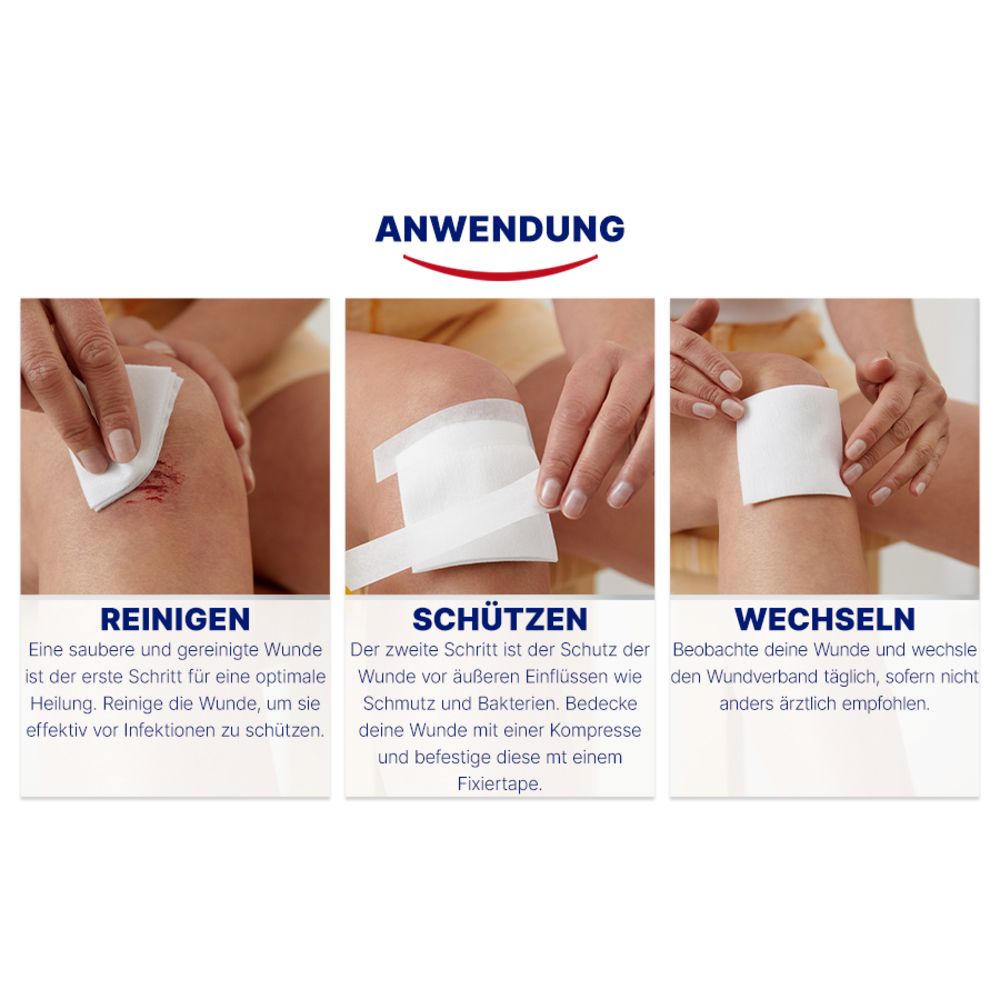 ANWENDUNG

REINIGEN
Eine saubere und gereinigte Wunde ist der erste Schritt für eine optimale Heilung. Reinige die Wunde, um sie effektiv vor Infektionen zu schützen.

SCHÜTZEN
Der zweite Schritt ist der Schutz der Wunde vor äußeren Einflüssen wie Schmutz und Bakterien. Bedecke deine Wunde mit einer Kompresse und befestige diese mt einem Fixiertape.

WECHSELN
Beobachte deine Wunde und wechsle den Wundverband täglich, sofern nicht anders ärztlich empfohlen.