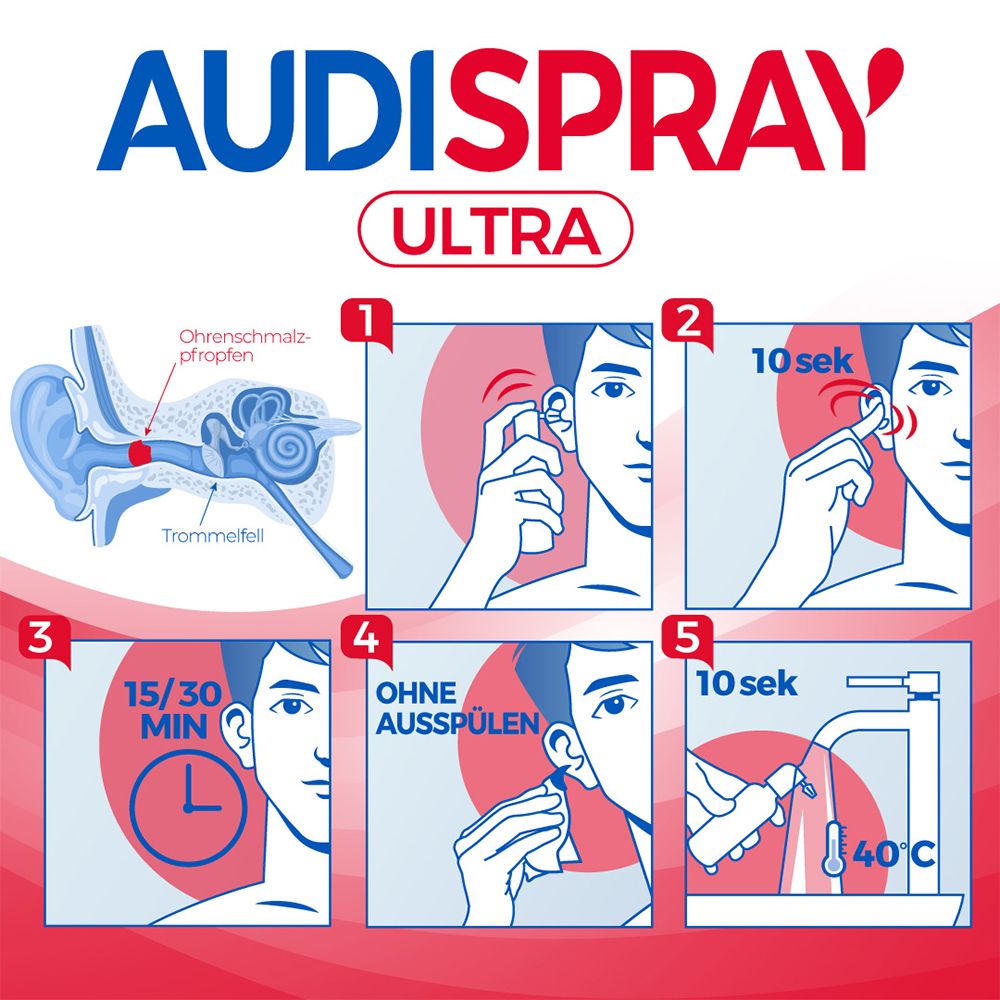 AUDISPRAY
ULTRA

Ohrenschmalzpfropfen

Trommelfell

1

2

10 sek

3

15/30 MIN

4

OHNE AUSSPÜLEN

5

10 sek

40°C