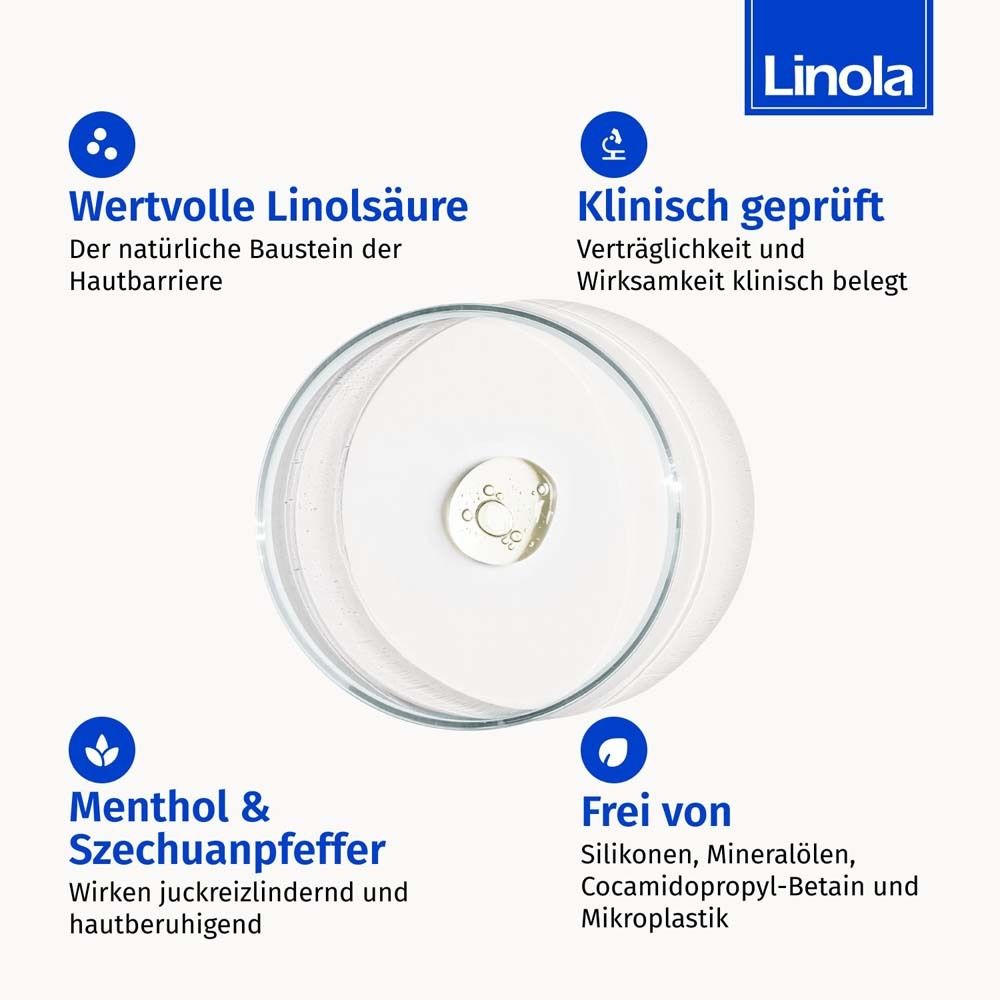 Linola

Wertvolle Linolsäure
Der natürliche Baustein der Hautbarriere

Klinisch geprüft
Verträglichkeit und Wirksamkeit klinisch belegt

Menthol & Szechuanpfeffer
Wirken juckreizlindernd und hautberuhigend

Frei von
Silikonen, Mineralölen, Cocamidopropyl-Betain und Mikroplastik