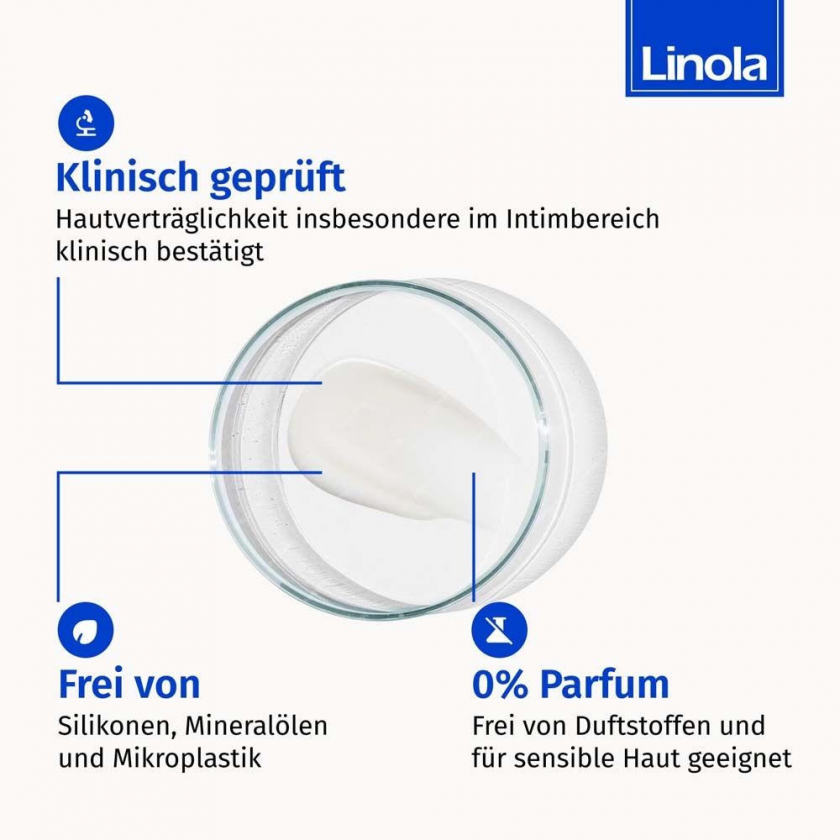 Linola

Klinisch geprüft
Hautverträglichkeit insbesondere im Intimbereich klinisch bestätigt

Frei von
Silikonen, Mineralölen und Mikroplastik

0% Parfum
Frei von Duftstoffen und für sensible Haut geeignet