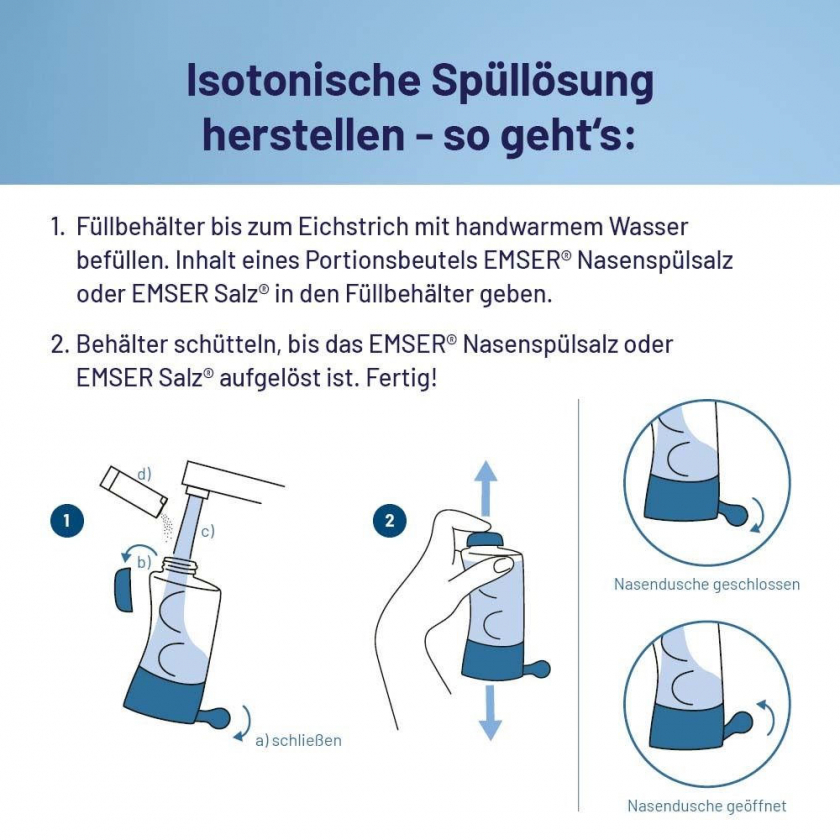 Isotonische Spüllösung herstellen – so geht's:

1. Füllbehälter bis zum Eichstrich mit handwarmem Wasser befüllen. Inhalt eines Portionsbeutels EMSER® Nasenspülsalz oder EMSER Salz® in den Füllbehälter geben.

2. Behälter schütteln, bis das EMSER® Nasenspülsalz oder EMSER Salz® aufgelöst ist. Fertig!

1

d)

c)

b)

a) schließen

2

Nasendusche geschlossen

Nasendusche geöffnet