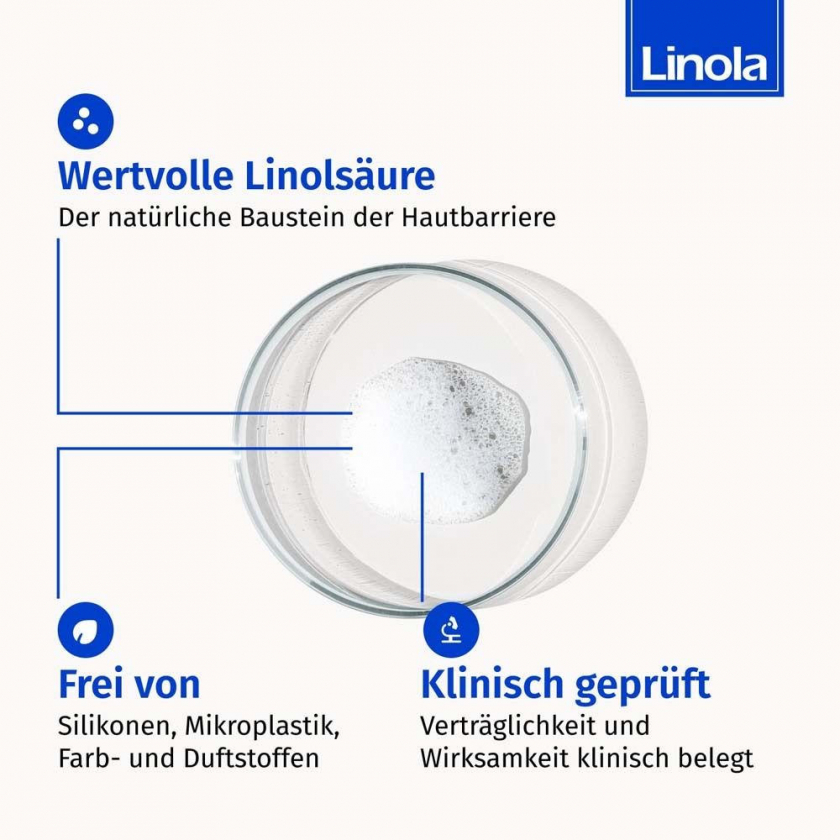 Linola

Wertvolle Linolsäure
Der natürliche Baustein der Hautbarriere

Frei von
Silikonen, Mikroplastik, Farb- und Duftstoffen

Klinisch geprüft
Verträglichkeit und Wirksamkeit klinisch belegt