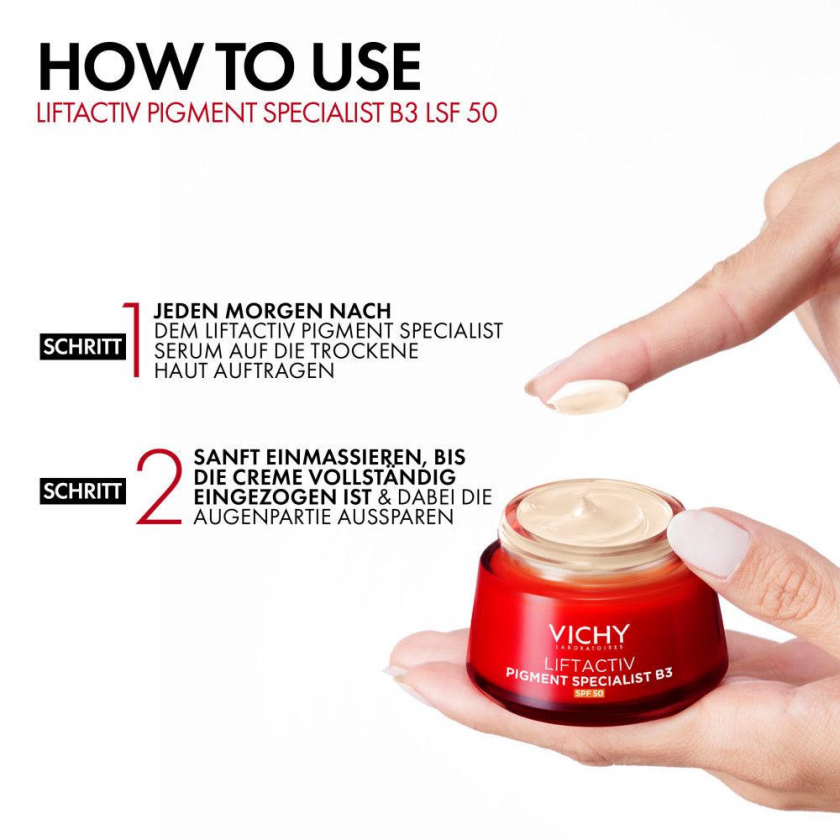 HOW TO USE
LIFTACTIV PIGMENT SPECIALIST B3 LSF 50

SCHRITT 1 JEDEN MORGEN NACH DEM LIFTACTIV PIGMENT SPECIALIST SERUM AUF DIE TROCKENE HAUT AUFTRAGEN

SCHRITT 2 SANFT EINMASSIEREN, BIS DIE CREME VOLLSTÄNDIG EINGEZOGEN IST & DABEI DIE AUGENPARTIE AUSSPAREN

VICHY
LABORATOIRES
LIFTACTIV
PIGMENT SPECIALIST B3
SPF 50