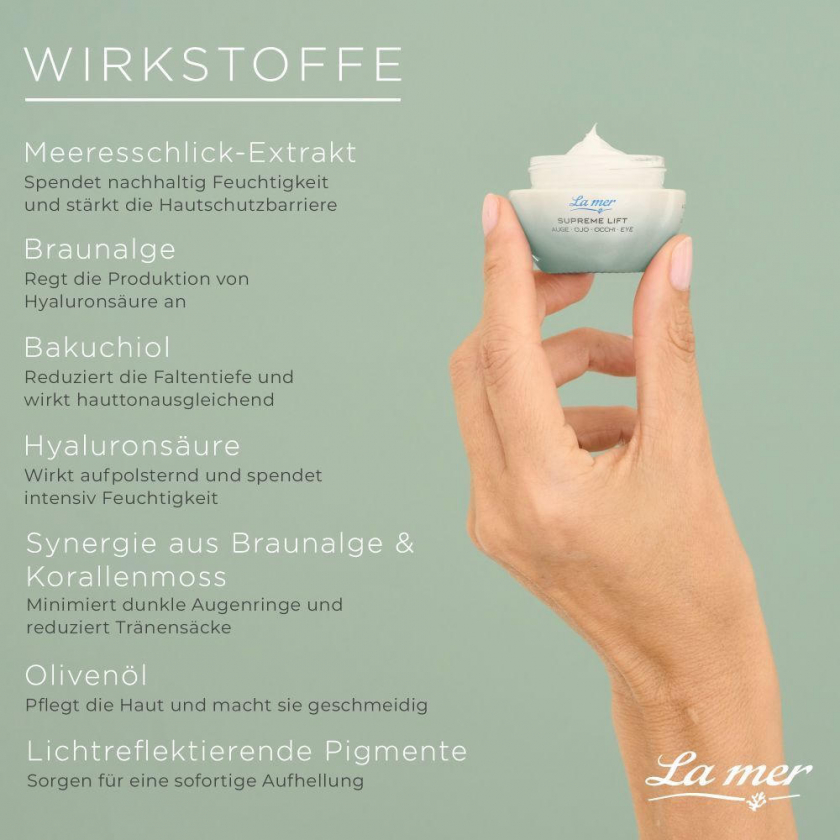 WIRKSTOFFE

Meeresschlick-Extrakt
Spendet nachhaltig Feuchtigkeit und stärkt die Hautschutzbarriere

Braunalge
Regt die Produktion von Hyaluronsäure an

Bakuchiol
Reduziert die Faltentiefe und wirkt hauttonausgleichend

Hyaluronsäure
Wirkt aufpolsternd und spendet intensiv Feuchtigkeit

Synergie aus Braunalge & Korallenmoss
Minimiert dunkle Augenringe und reduziert Tränensäcke

Olivenöl
Pflegt die Haut und macht sie geschmeidig

Lichtreflektierende Pigmente
Sorgen für eine sofortige Aufhellung

La mer
SUPREME LIFT
AUGE · OJO · OCCHI · EYE

La mer